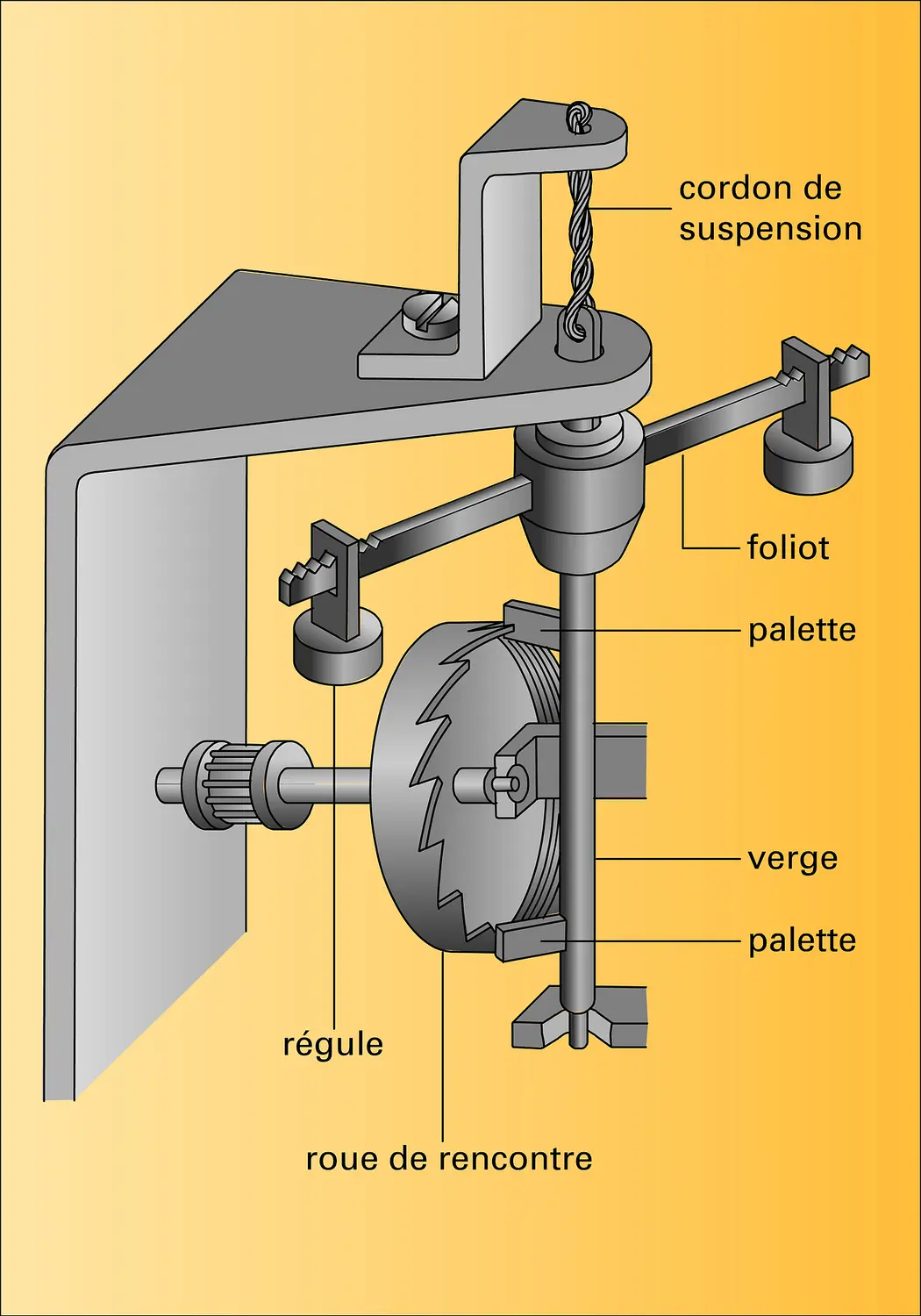 cordon de suspension

foliot

palette

verge

palette

régule

roue de rencontre